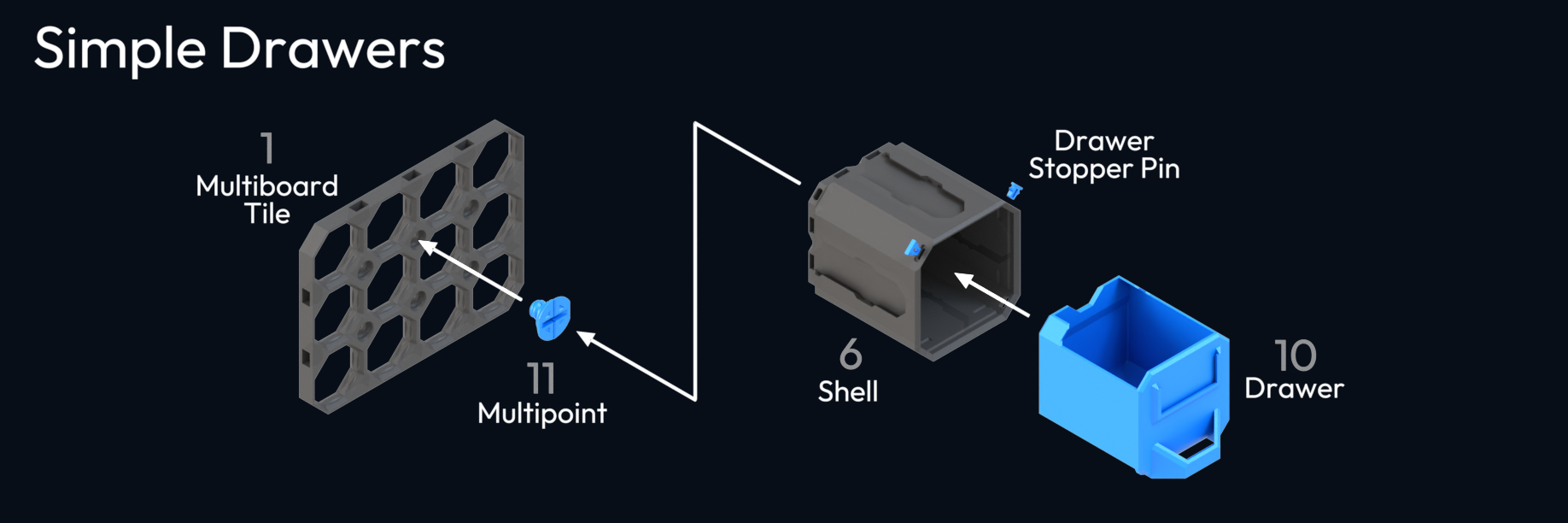 Simple Drawers

1
Multiboard Tile

11
Multipoint

Drawer Stopper Pin

6
Shell

10
Drawer